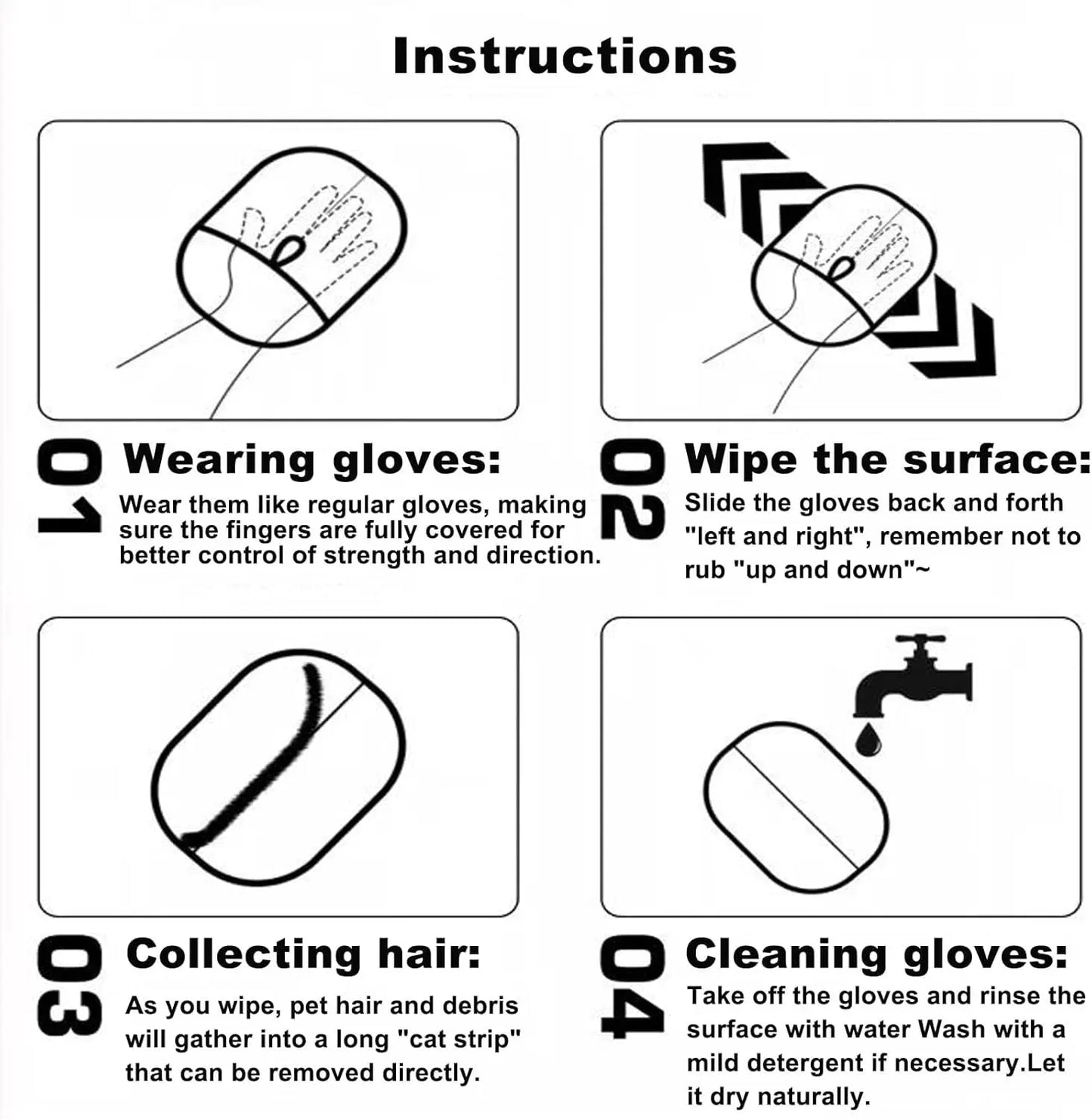 Instructions

01 Wearing gloves:
Wear them like regular gloves, making sure the fingers are fully covered for better control of strength and direction.

02 Wipe the surface:
Slide the gloves back and forth "left and right", remember not to rub "up and down"~

03 Collecting hair:
As you wipe, pet hair and debris will gather into a long "cat strip" that can be removed directly.

04 Cleaning gloves:
Take off the gloves and rinse the surface with water Wash with a mild detergent if necessary.Let it dry naturally.